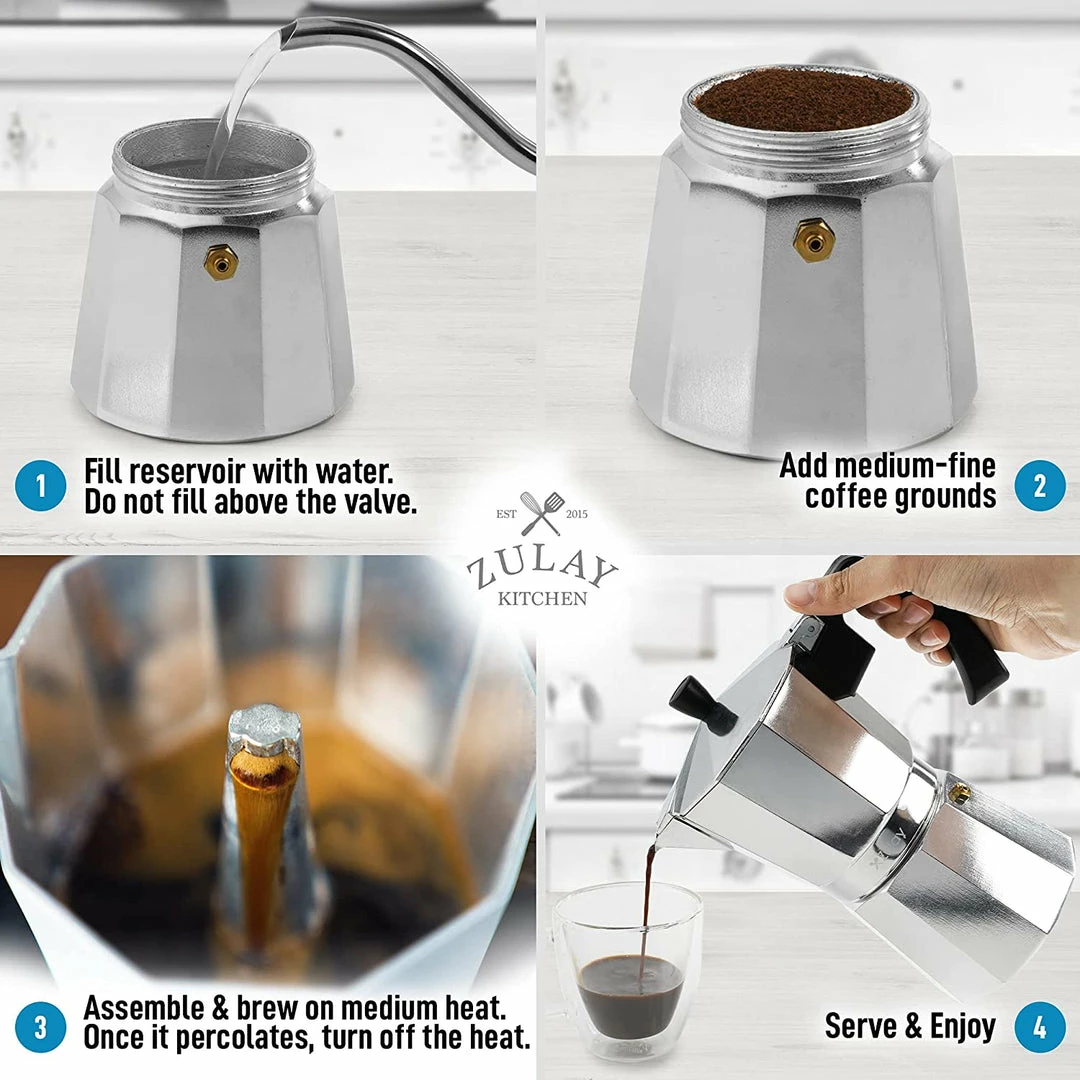 1 Fill reservoir with water. Do not fill above the valve.

Add medium-fine coffee grounds 2

EST 2015
ZULAY
KITCHEN

3 Assemble & brew on medium heat. Once it percolates, turn off the heat.

Serve & Enjoy 4